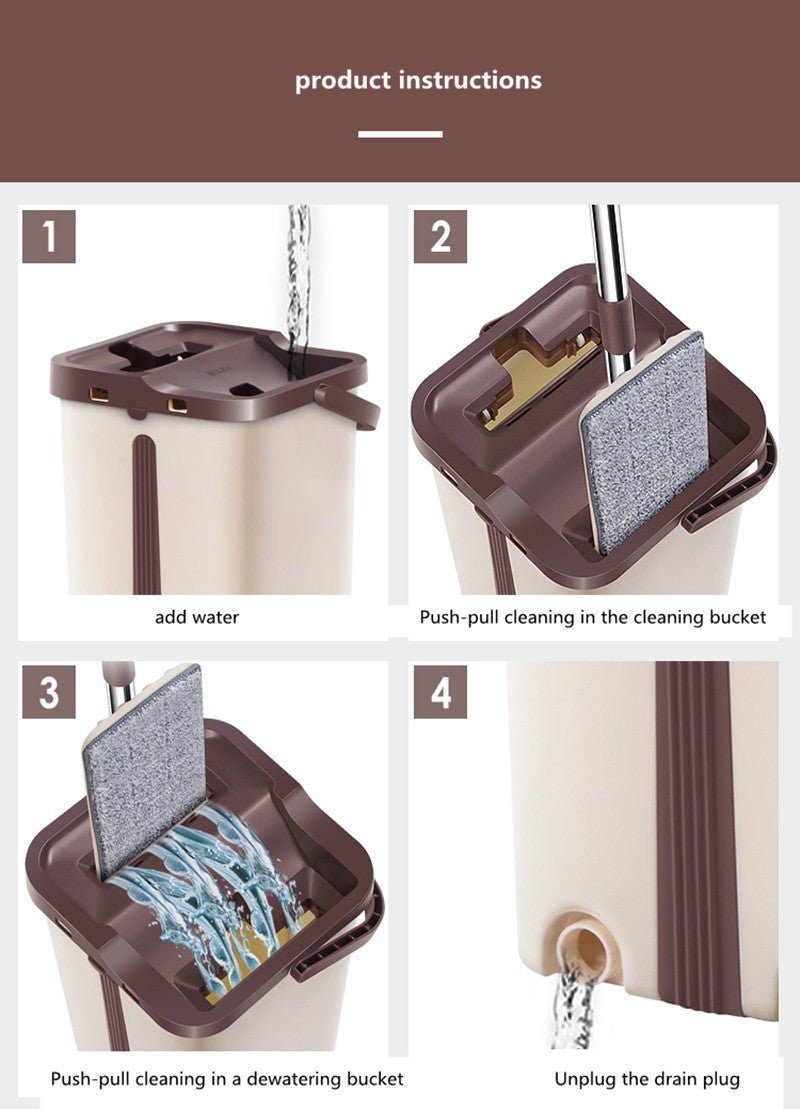 product instructions

1

add water

2

Push-pull cleaning in the cleaning bucket

3

Push-pull cleaning in a dewatering bucket

4

Unplug the drain plug